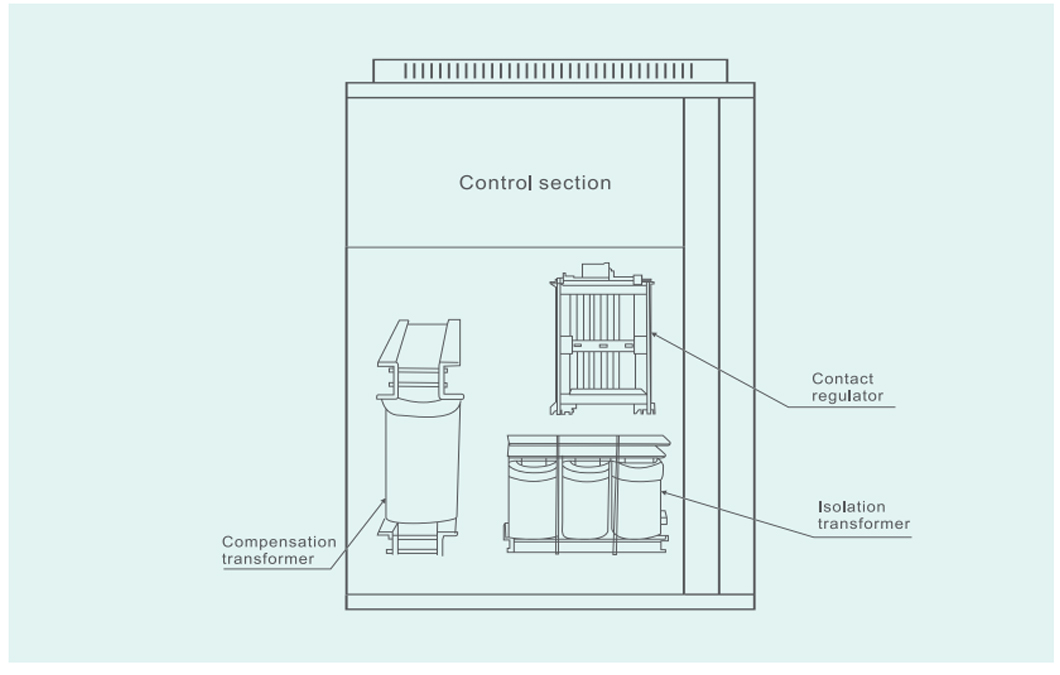 Control section

Contact regulator

Isolation transformer

Compensation transformer