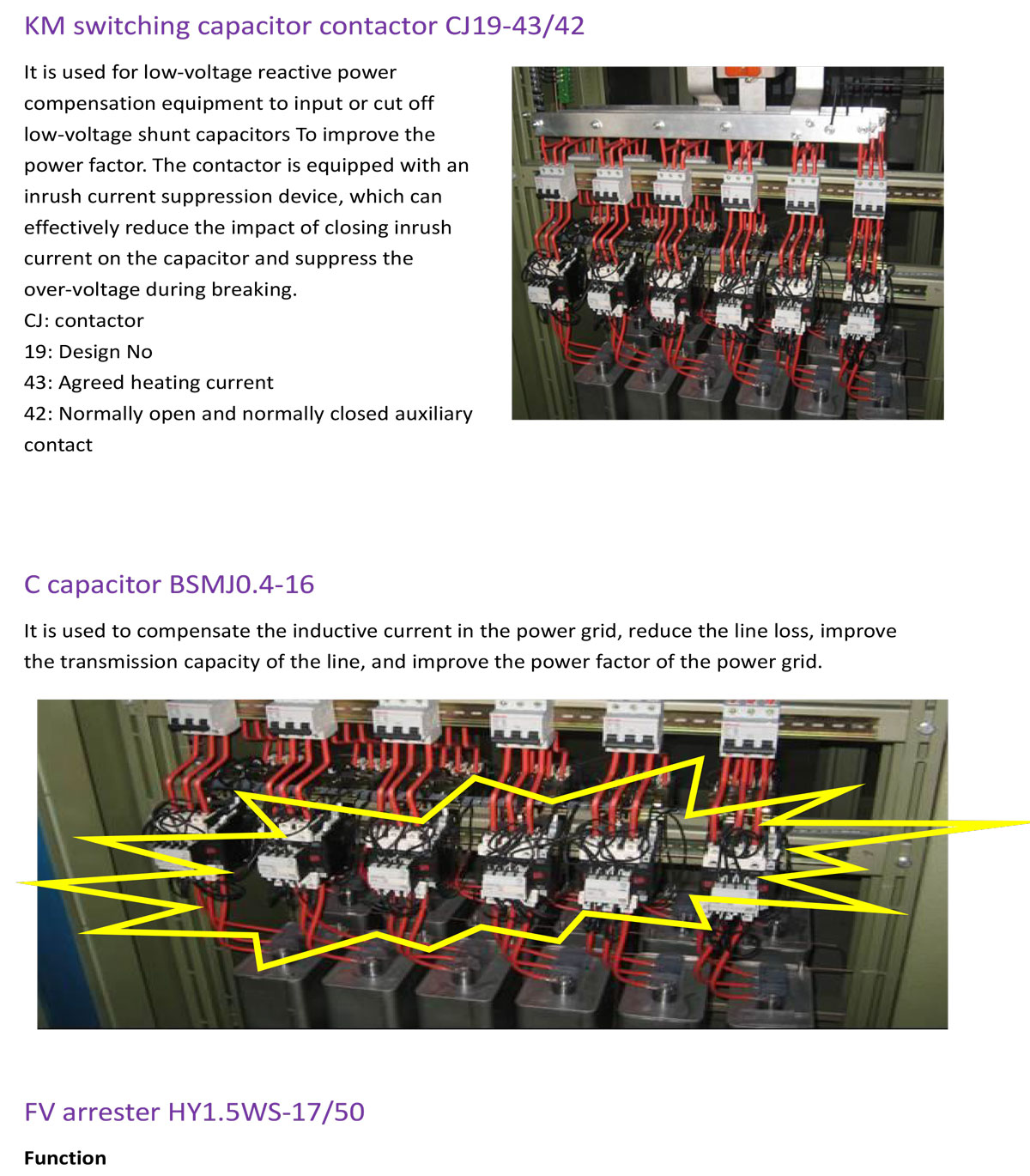 KM switching capacitor contactor CJ19-43/42

It is used for low-voltage reactive power compensation equipment to input or cut off low-voltage shunt capacitors To improve the power factor. The contactor is equipped with an inrush current suppression device, which can effectively reduce the impact of closing inrush current on the capacitor and suppress the over-voltage during breaking.
CJ: contactor
19: Design No
43: Agreed heating current
42: Normally open and normally closed auxiliary contact

C capacitor BSMJ0.4-16

It is used to compensate the inductive current in the power grid, reduce the line loss, improve the transmission capacity of the line, and improve the power factor of the power grid.

FV arrester HY1.5WS-17/50

Function